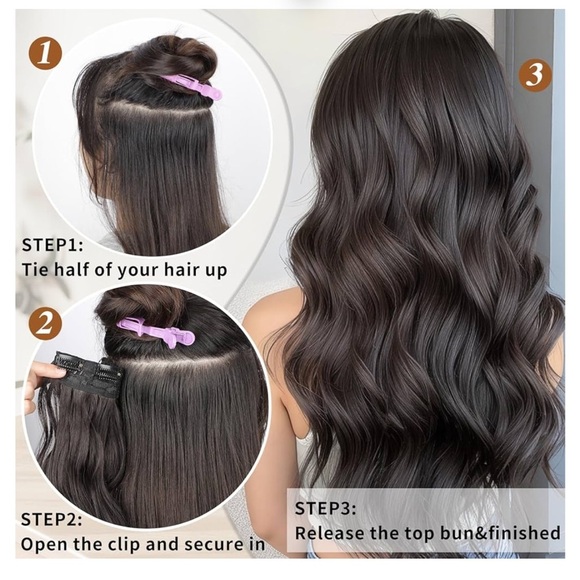 1

STEP1:
Tie half of your hair up

2

STEP2:
Open the clip and secure in

3

STEP3:
Release the top bun&finished